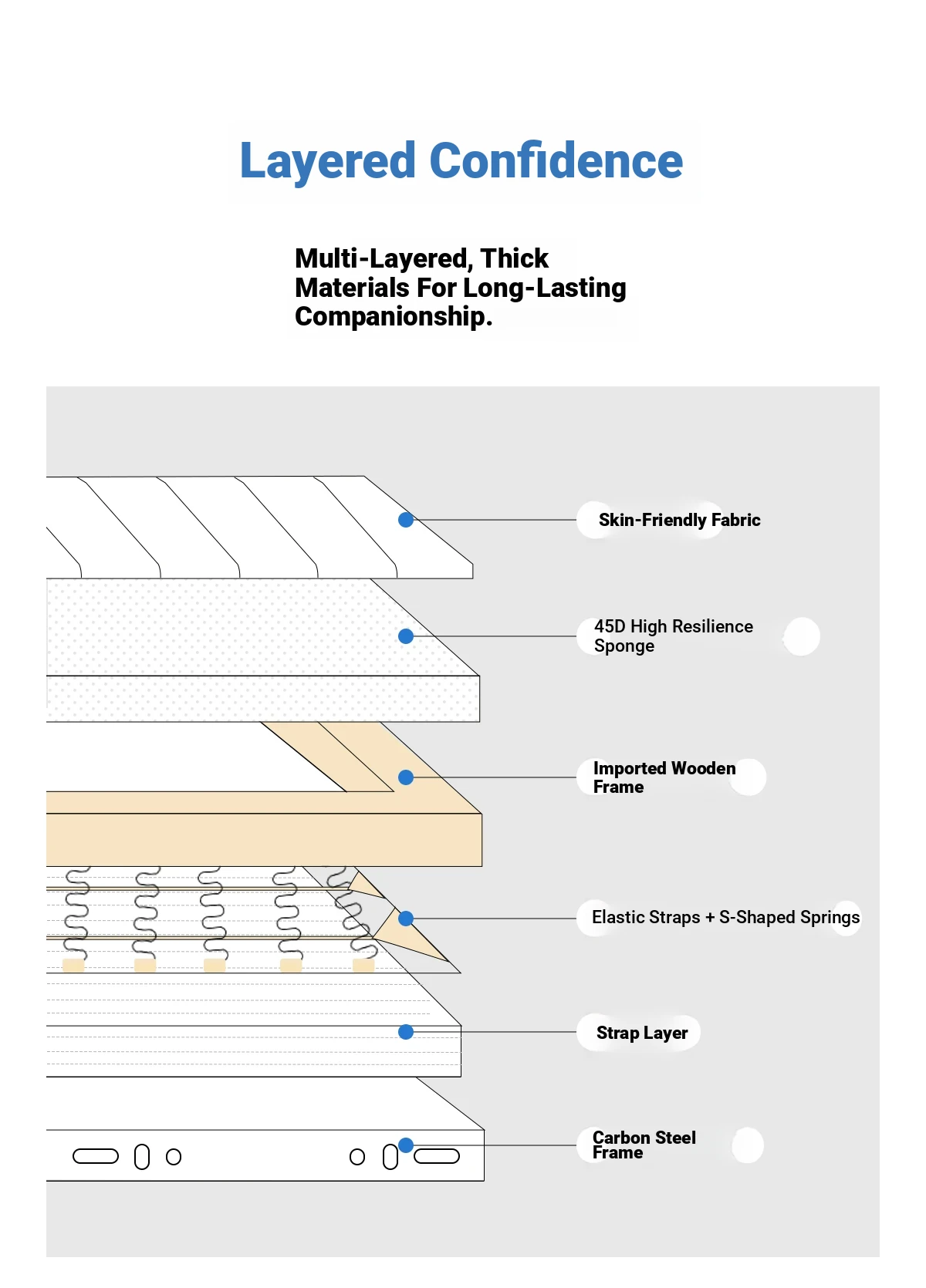 Layered Confidence

Multi-Layered, Thick Materials For Long-Lasting Companionship.

Skin-Friendly Fabric

45D High Resilience Sponge

Imported Wooden Frame

Elastic Straps + S-Shaped Springs

Strap Layer

Carbon Steel Frame