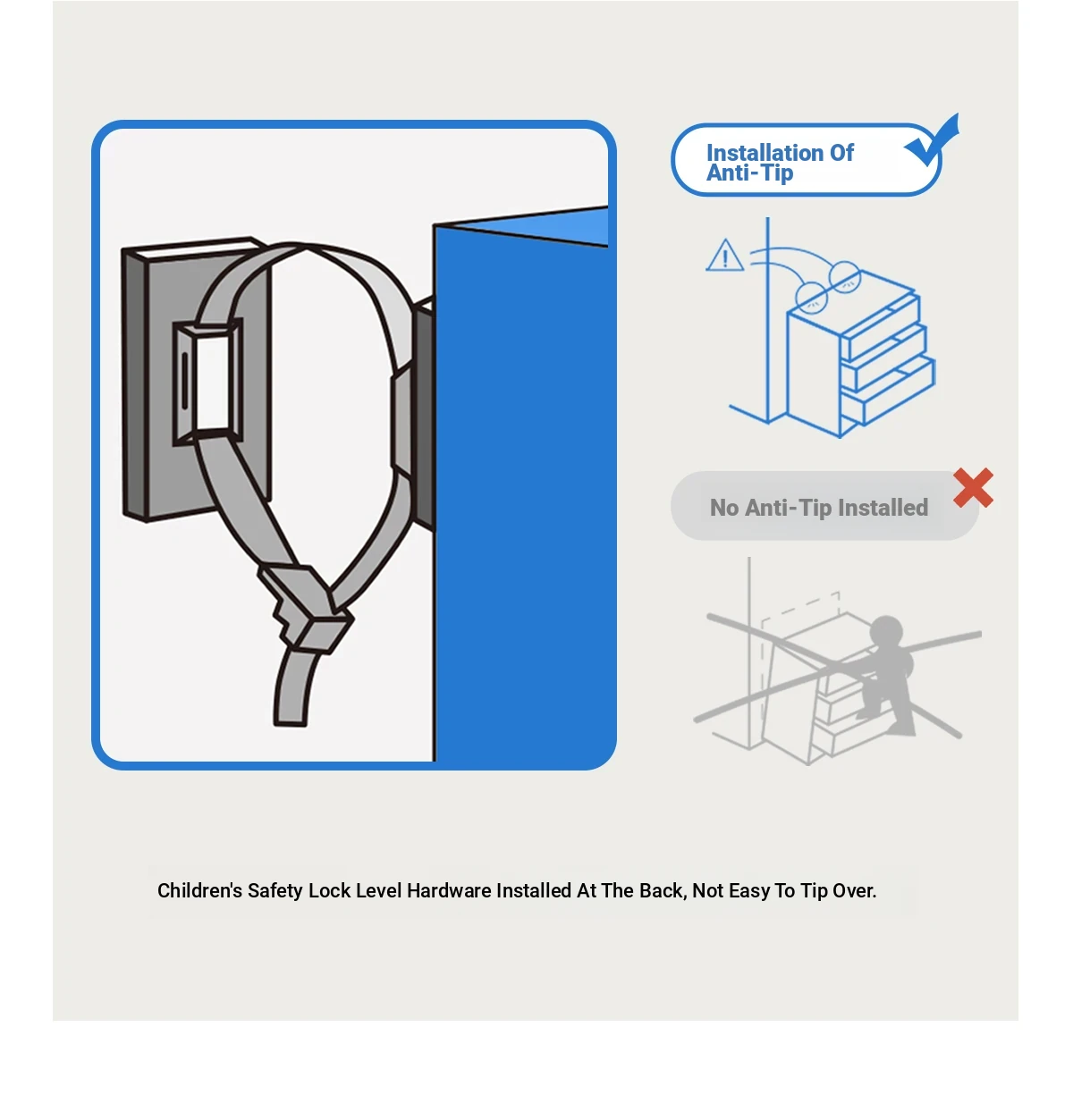 Installation Of Anti-Tip

No Anti-Tip Installed

Children's Safety Lock Level Hardware Installed At The Back, Not Easy To Tip Over.