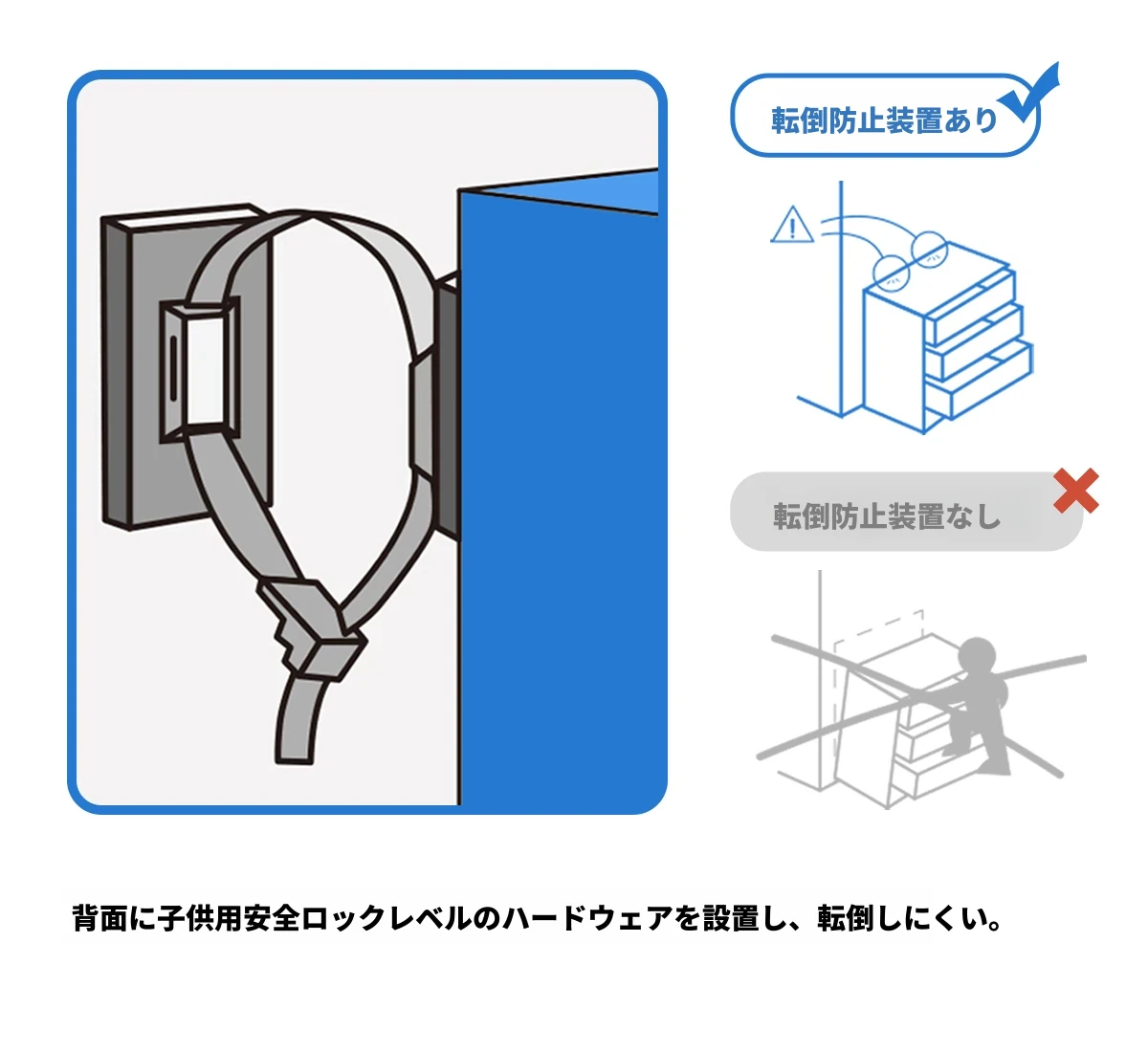 転倒防止装置あり

転倒防止装置なし

背面に子供用安全ロックレベルのハードウェアを設置し、転倒しにくい。