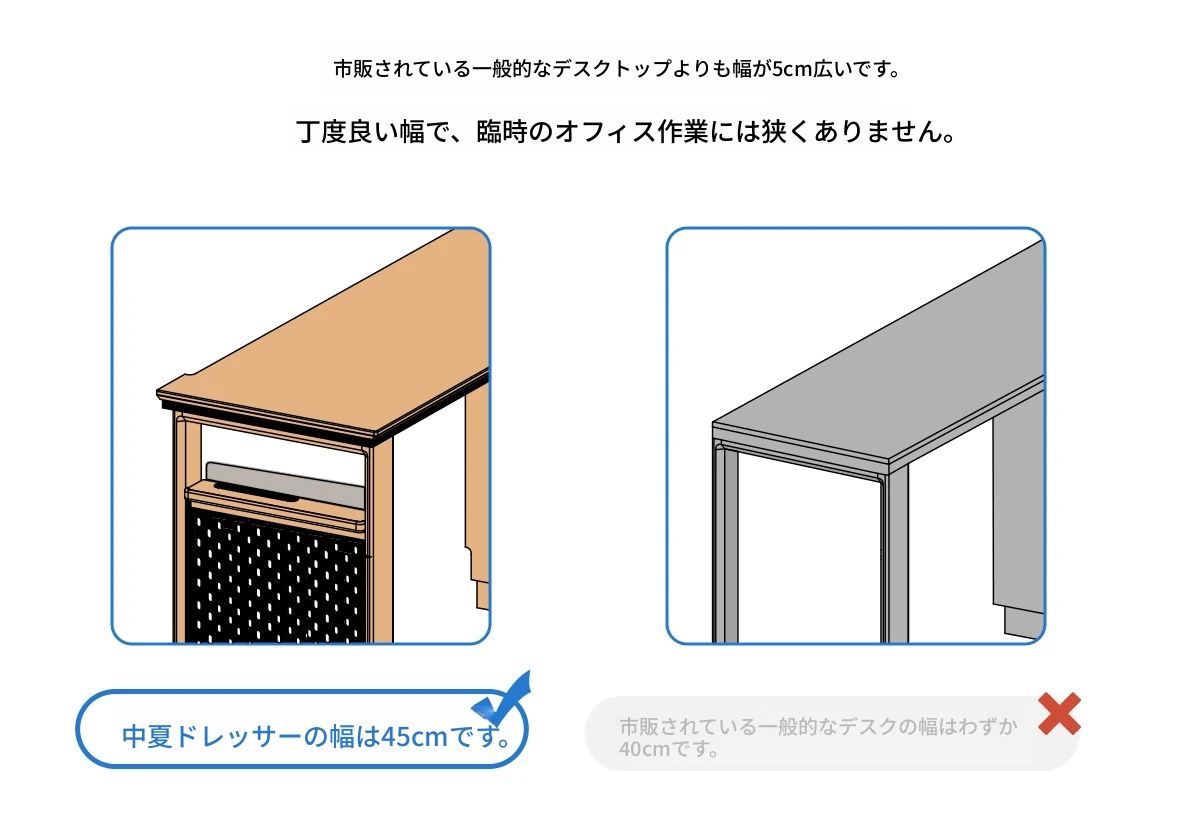 市販されている一般的なデスクトップよりも幅が5cm広いです。

丁度良い幅で、臨時のオフィス作業には狭くありません。

中夏ドレッサーの幅は45cmです。

市販されている一般的なデスクの幅はわずか40cmです。